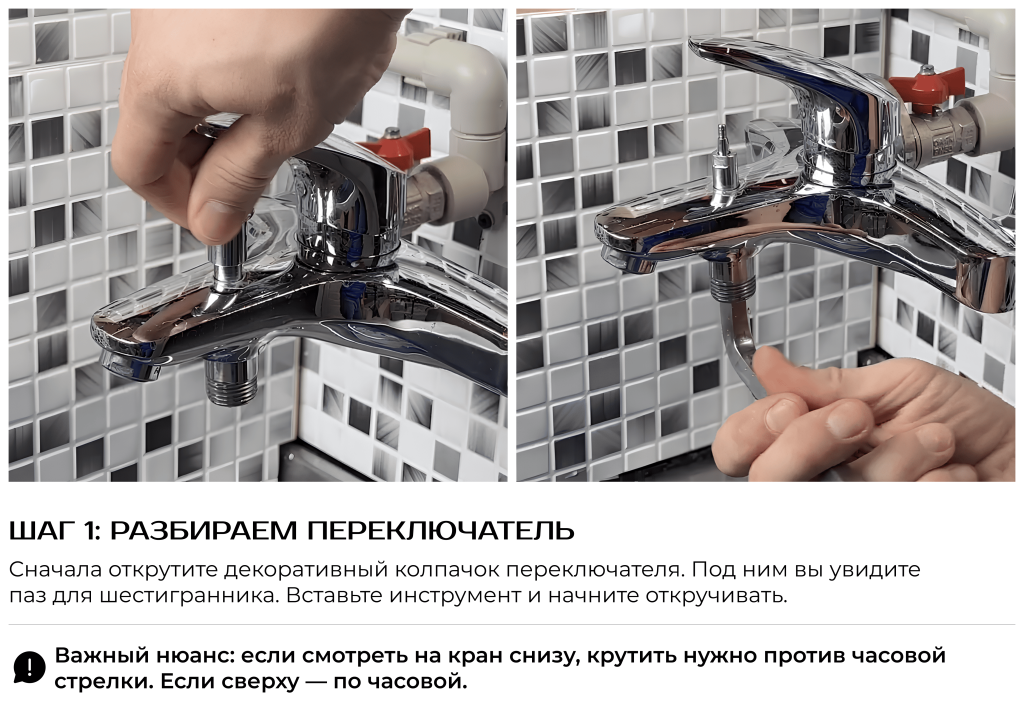 ШАГ 1: РАЗБИРАЕМ ПЕРЕКЛЮЧАТЕЛЬ

Сначала открутите декоративный колпачок переключателя. Под ним вы увидите паз для шестигранника. Вставьте инструмент и начните откручивать.

Важный нюанс: если смотреть на кран снизу, крутить нужно против часовой стрелки. Если сверху — по часовой.