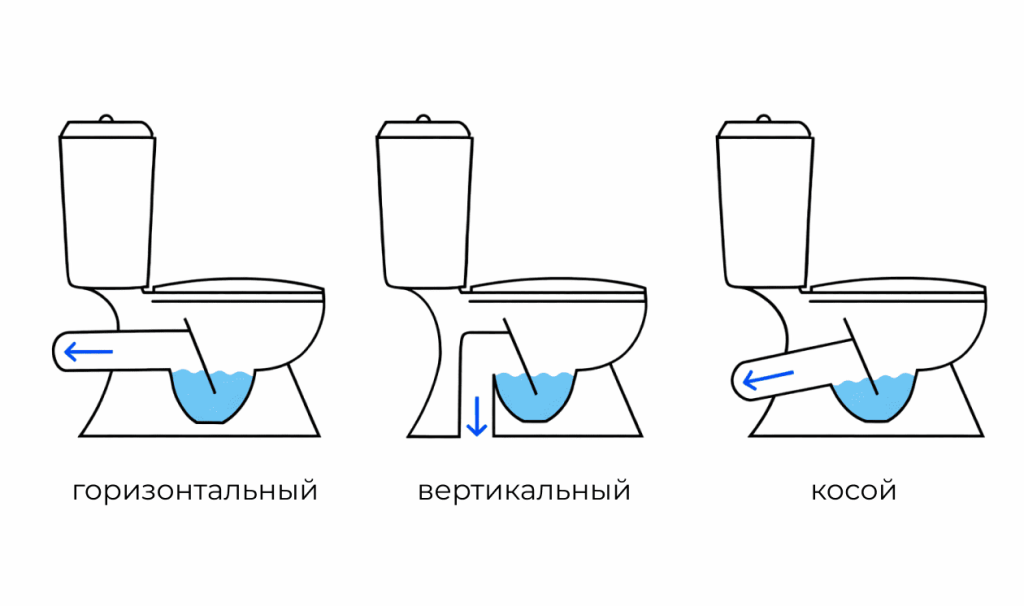 горизонтальный

вертикальный

косой